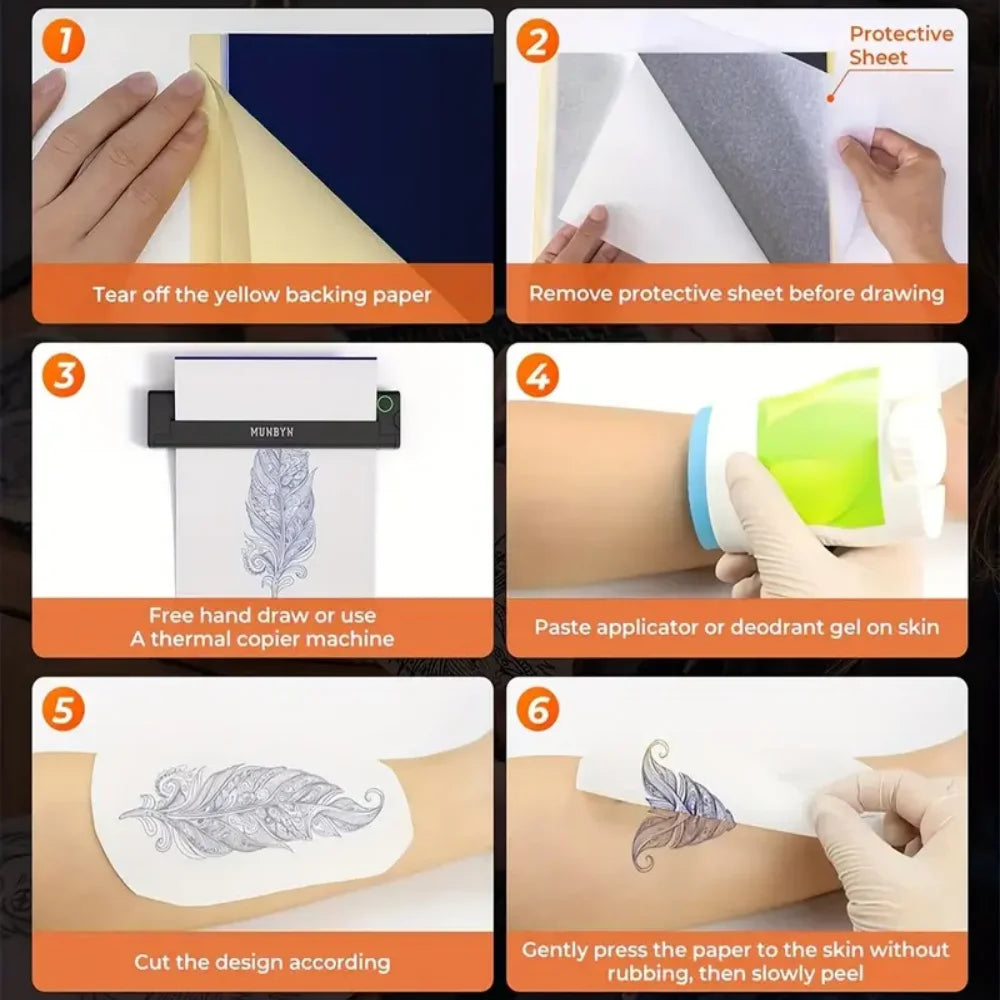 1

Tear off the yellow backing paper

2

Protective Sheet

Remove protective sheet before drawing

3

MUNBYN

Free hand draw or use A thermal copier machine

4

Paste applicator or deodrant gel on skin

5

Cut the design according

6

Gently press the paper to the skin without rubbing, then slowly peel